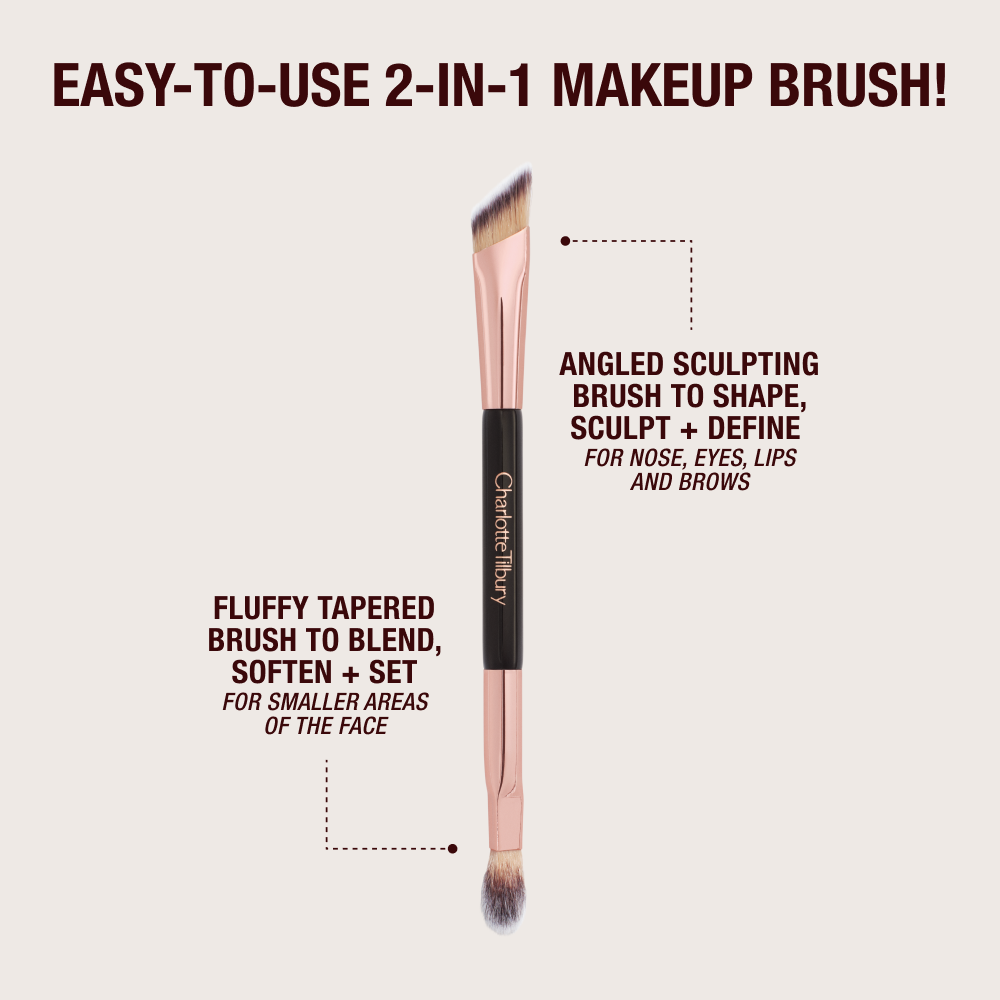 EASY-TO-USE 2-IN-1 MAKEUP BRUSH!

ANGLED SCULPTING BRUSH TO SHAPE, SCULPT + DEFINE
FOR NOSE, EYES, LIPS AND BROWS

Charlotte Tilbury

FLUFFY TAPERED BRUSH TO BLEND, SOFTEN + SET
FOR SMALLER AREAS OF THE FACE