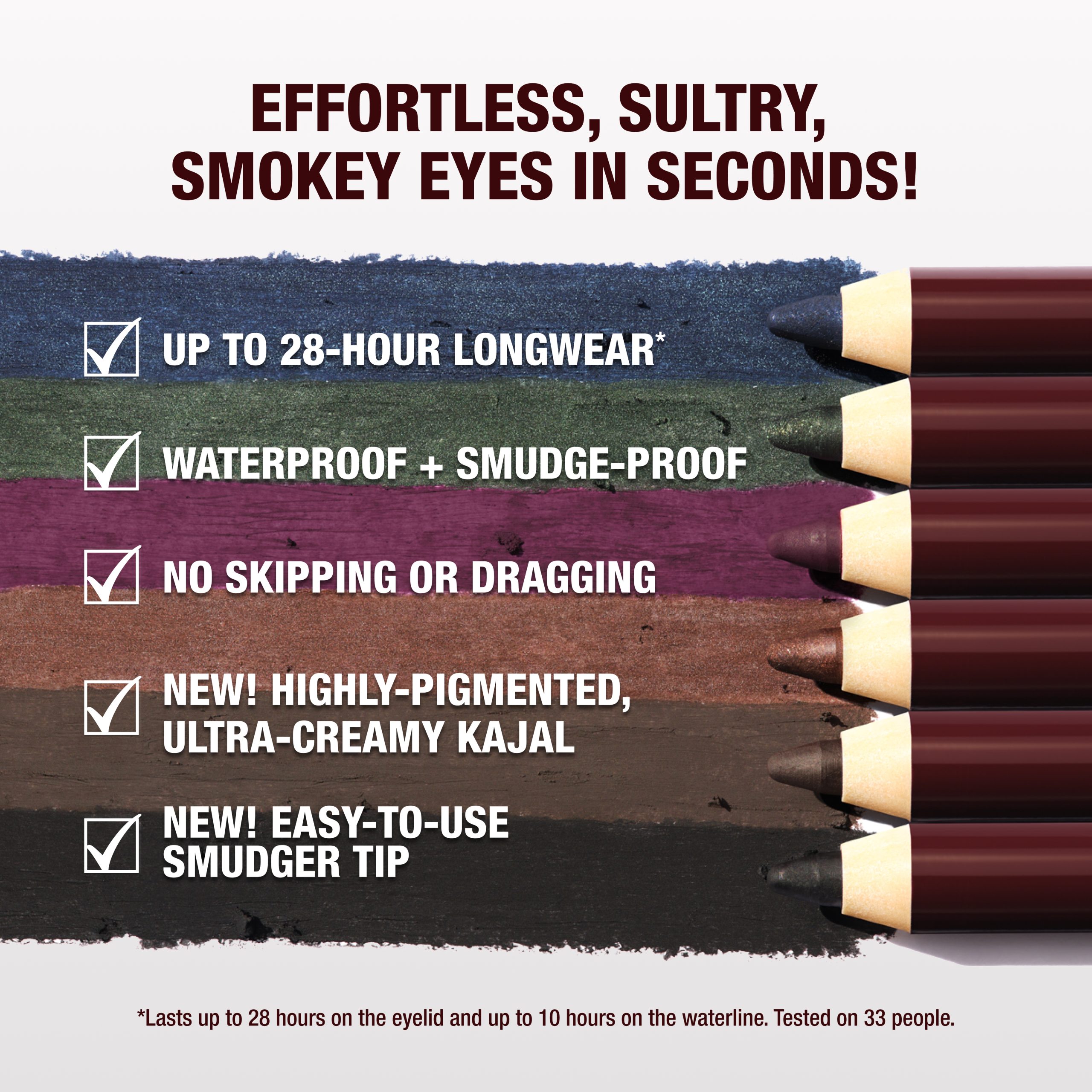 EFFORTLESS, SULTRY, SMOKEY EYES IN SECONDS!

UP TO 28-HOUR LONGWEAR*

WATERPROOF + SMUDGE-PROOF

NO SKIPPING OR DRAGGING

NEW! HIGHLY-PIGMENTED, ULTRA-CREAMY KAJAL

NEW! EASY-TO-USE SMUDGER TIP

*Lasts up to 28 hours on the eyelid and up to 10 hours on the waterline. Tested on 33 people.