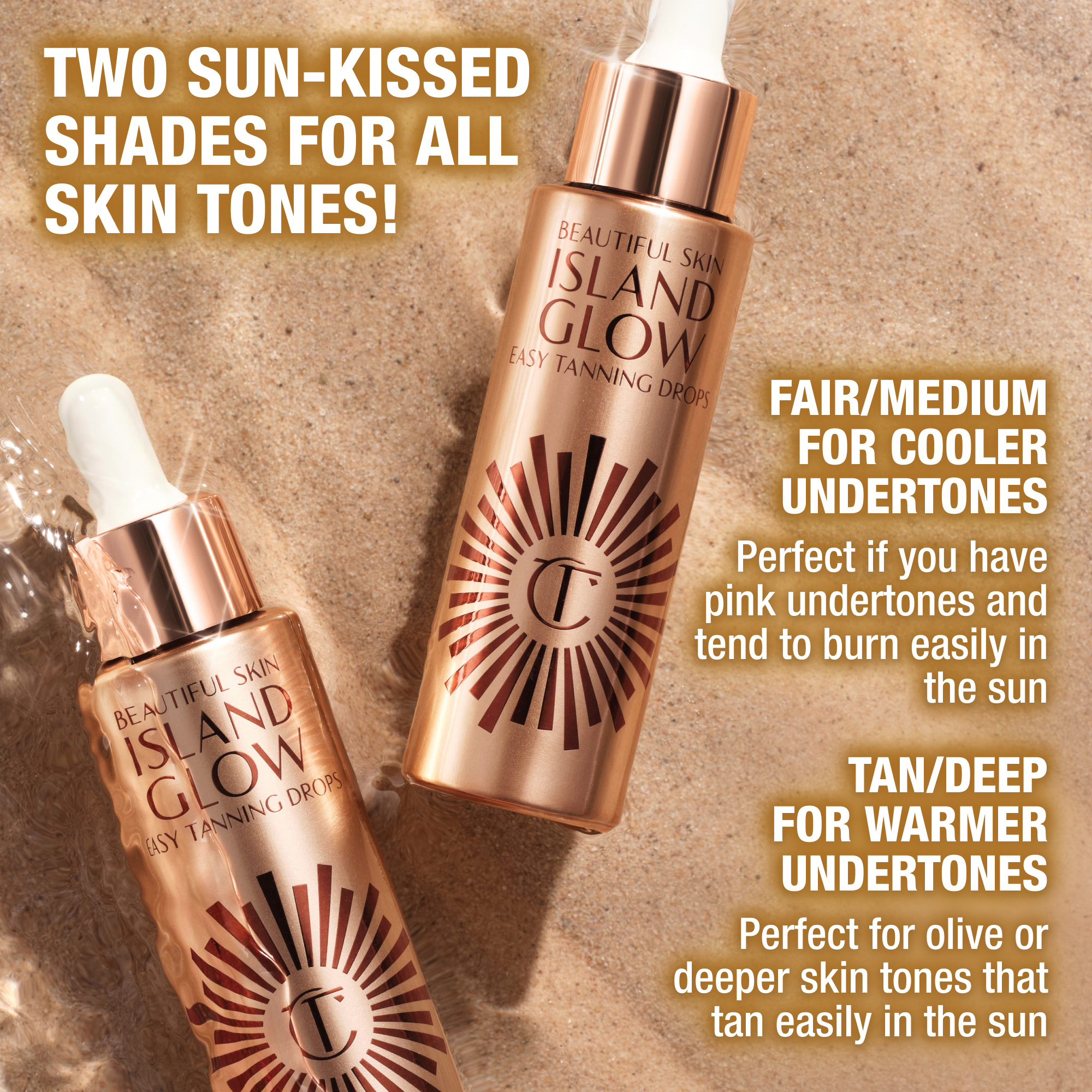 TWO SUN-KISSED SHADES FOR ALL SKIN TONES!

BEAUTIFUL SKIN
ISLAND GLOW
EASY TANNING DROPS

CT

BEAUTIFUL SKIN
ISLAND GLOW
EASY TANNING DROPS

CT

FAIR/MEDIUM FOR COOLER UNDERTONES

Perfect if you have pink undertones and tend to burn easily in the sun

TAN/DEEP FOR WARMER UNDERTONES

Perfect for olive or deeper skin tones that tan easily in the sun